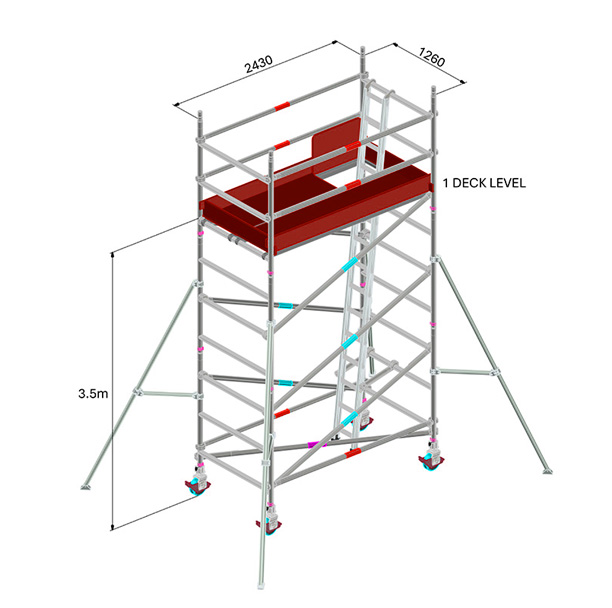 2430
1260
1 DECK LEVEL
3.5m