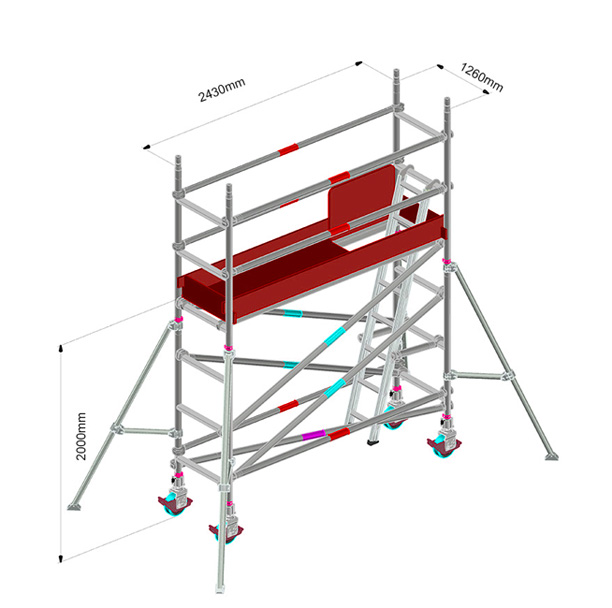 2430mm

1260mm

2000mm